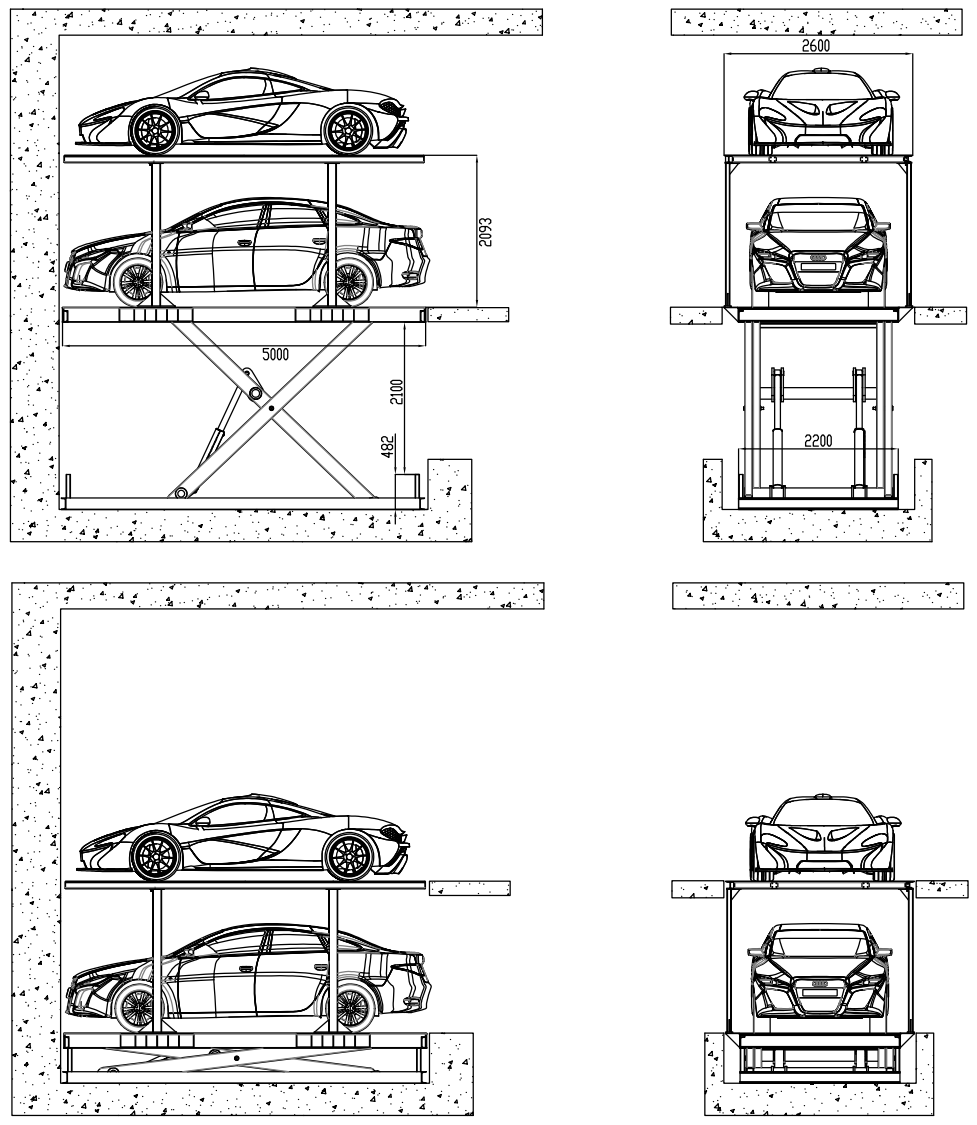 2093
5000
2100
482
2600
2200